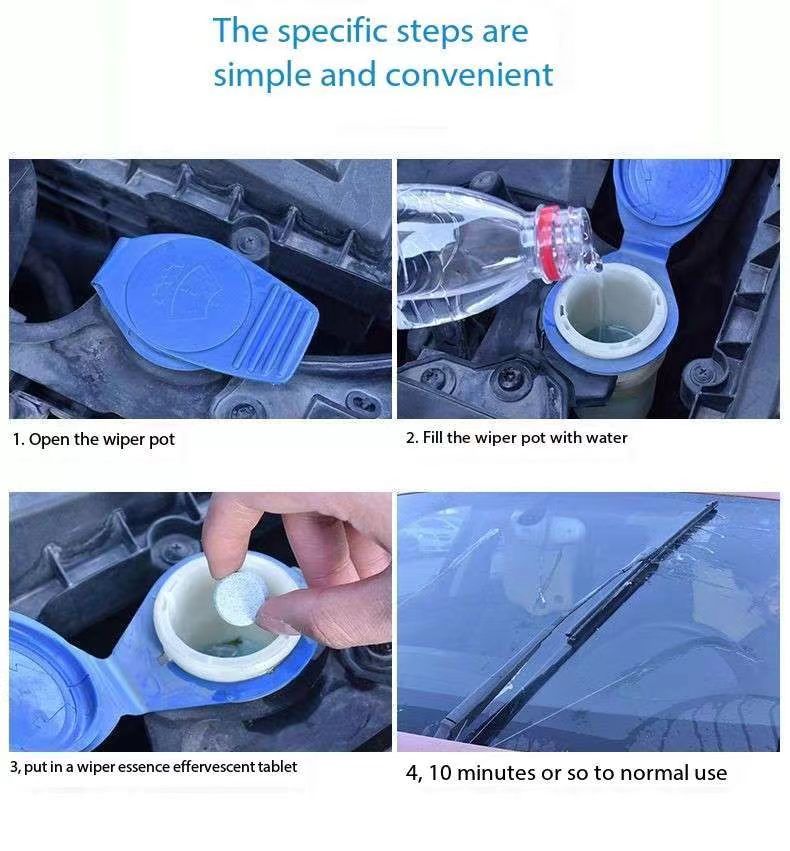 The specific steps are simple and convenient

1. Open the wiper pot

2. Fill the wiper pot with water

3, put in a wiper essence effervescent tablet

4, 10 minutes or so to normal use