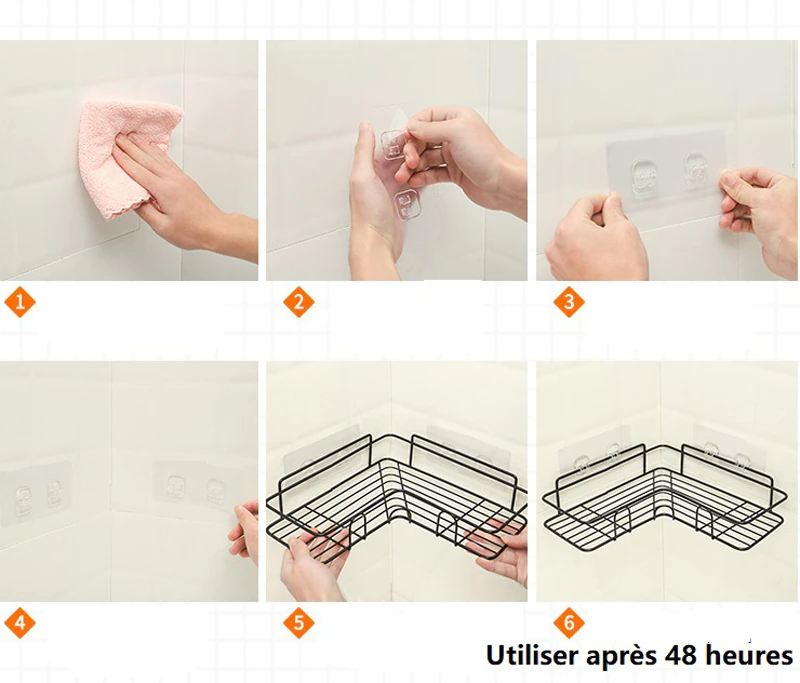 1
2
3
4
5
6
Utiliser après 48 heures